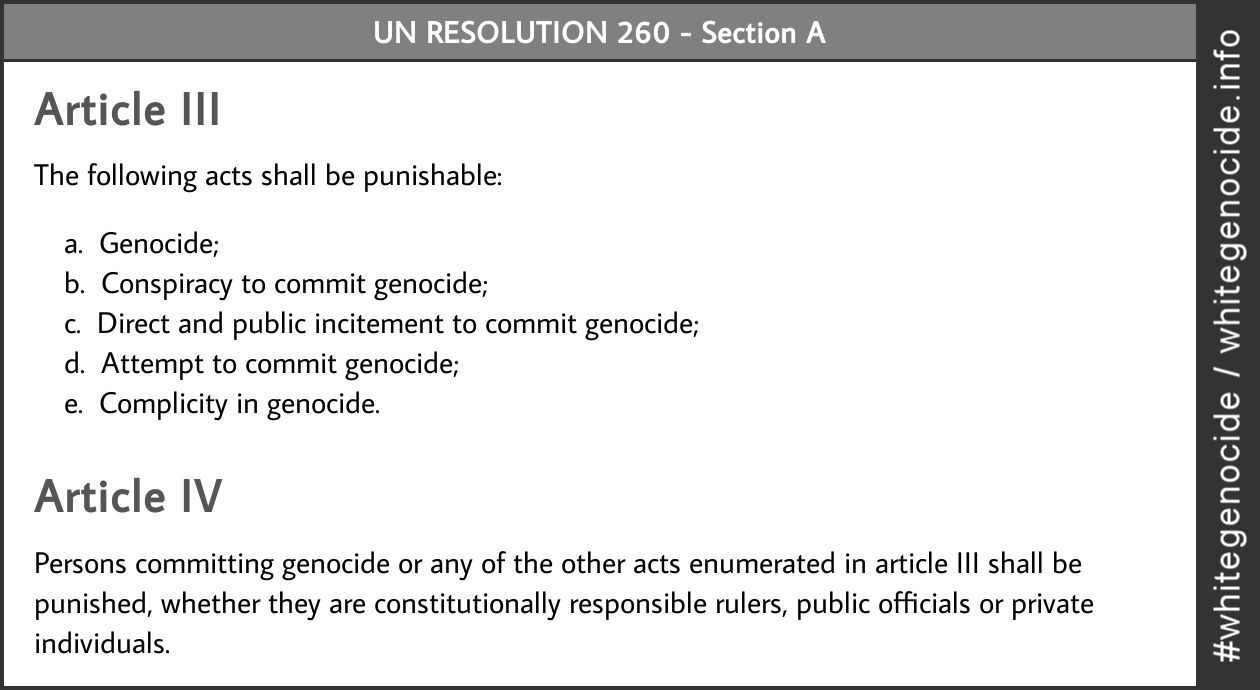 UN RESOLUTION 260 - Section A

Article III

The following acts shall be punishable:

a. Genocide;
b. Conspiracy to commit genocide;
c. Direct and public incitement to commit genocide;
d. Attempt to commit genocide;
e. Complicity in genocide.

Article IV

Persons committing genocide or any of the other acts enumerated in article III shall be punished, whether they are constitutionally responsible rulers, public officials or private individuals.

#whitegenocide / whitegenocide.info