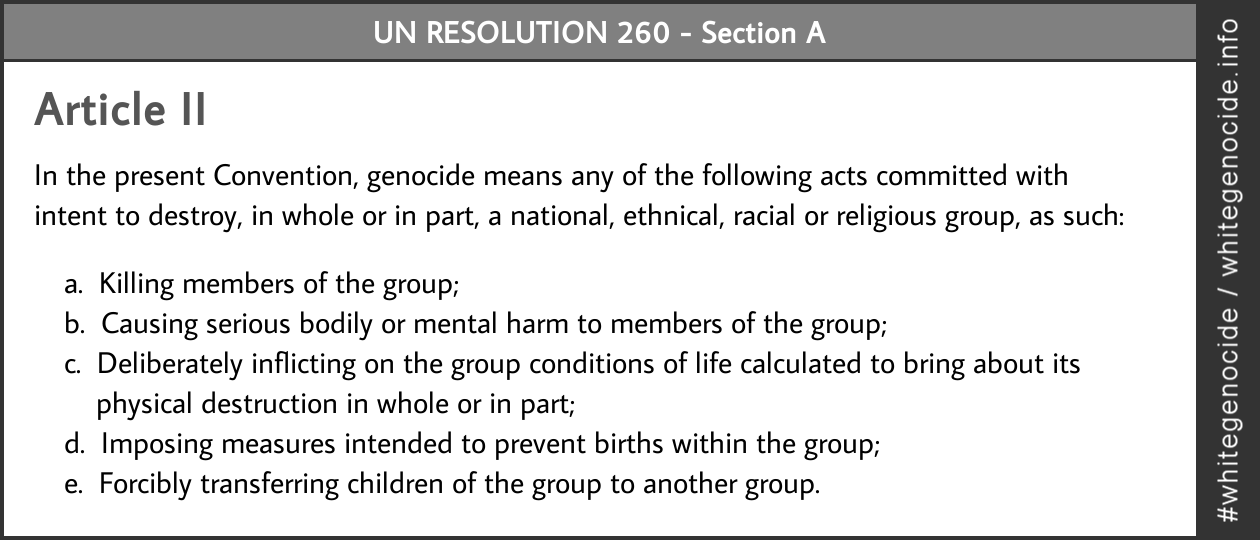 UN RESOLUTION 260 - Section A

Article II

In the present Convention, genocide means any of the following acts committed with intent to destroy, in whole or in part, a national, ethnical, racial or religious group, as such:

a. Killing members of the group;
b. Causing serious bodily or mental harm to members of the group;
c. Deliberately inflicting on the group conditions of life calculated to bring about its physical destruction in whole or in part;
d. Imposing measures intended to prevent births within the group;
e. Forcibly transferring children of the group to another group.

#whitegenocide / whitegenocide.info