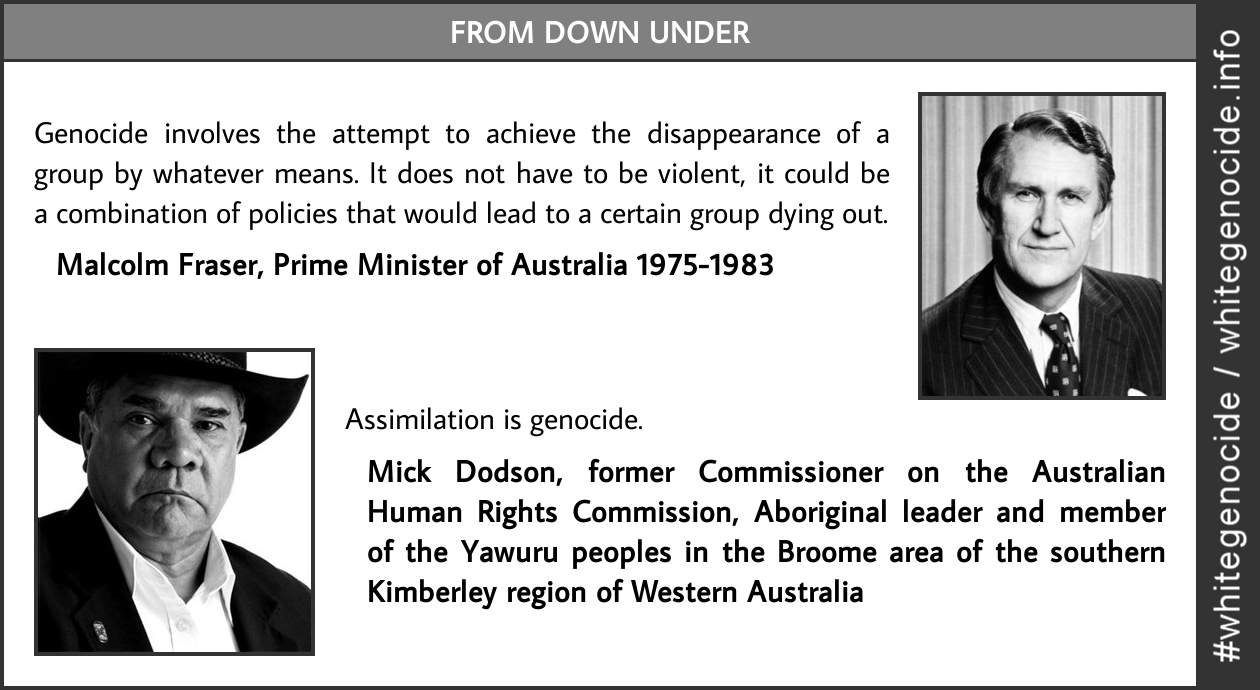 FROM DOWN UNDER

Genocide involves the attempt to achieve the disappearance of a group by whatever means. It does not have to be violent, it could be a combination of policies that would lead to a certain group dying out.

Malcolm Fraser, Prime Minister of Australia 1975-1983

Assimilation is genocide.

Mick Dodson, former Commissioner on the Australian Human Rights Commission, Aboriginal leader and member of the Yawuru peoples in the Broome area of the southern Kimberley region of Western Australia

#whitegenocide / whitegenocide.info